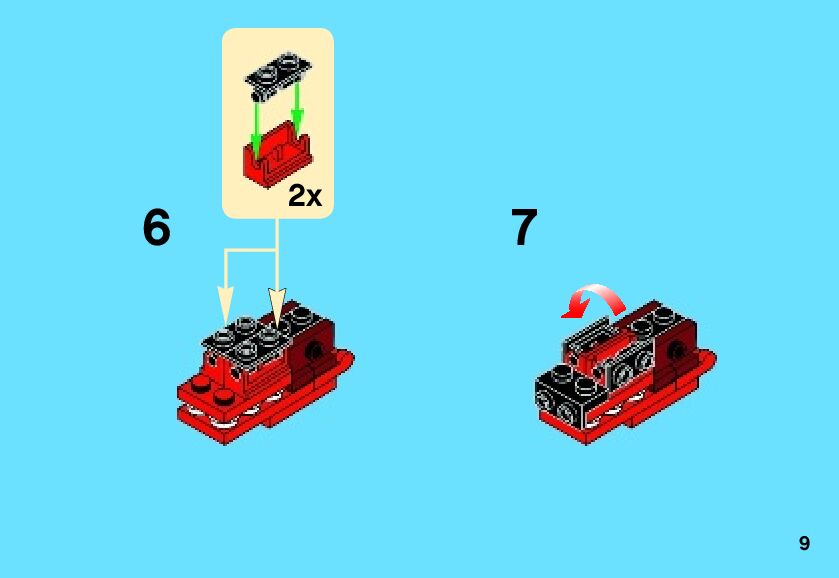 2x

6

7

9