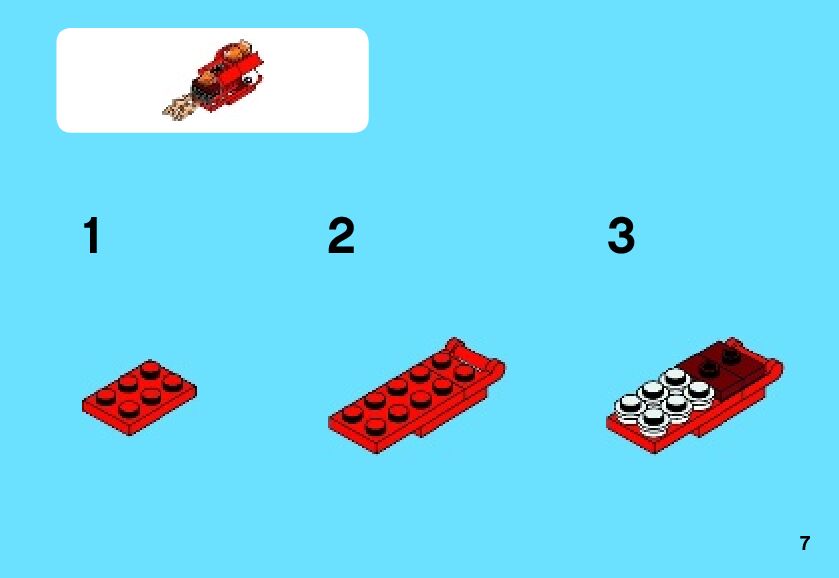 1

2

3

7