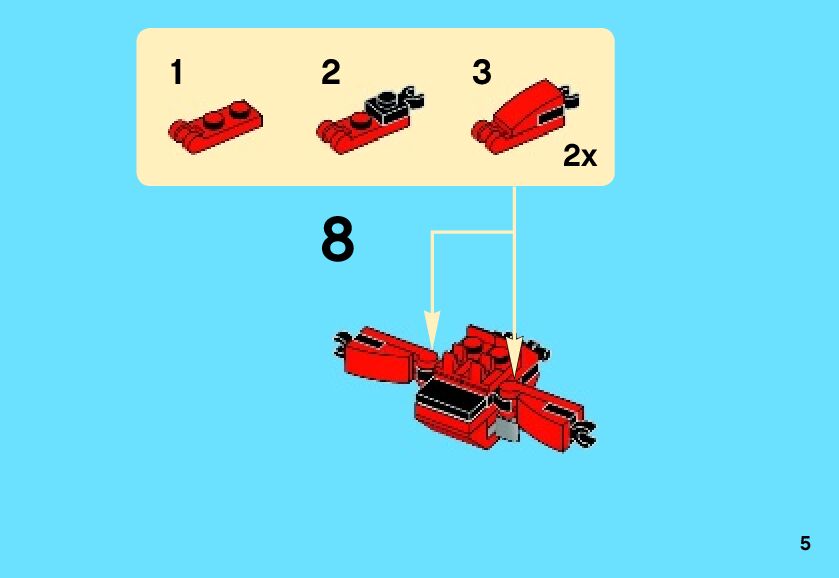 1

2

3

2x

8

5