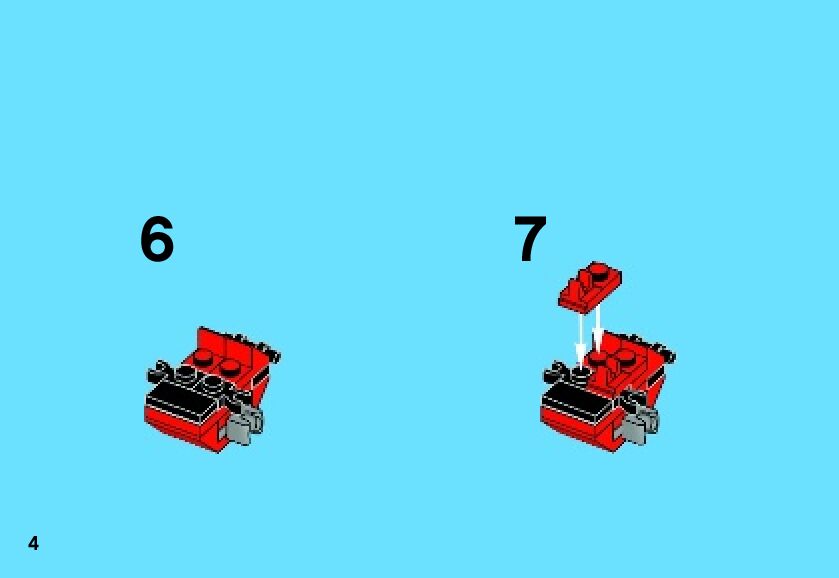 6

7

4