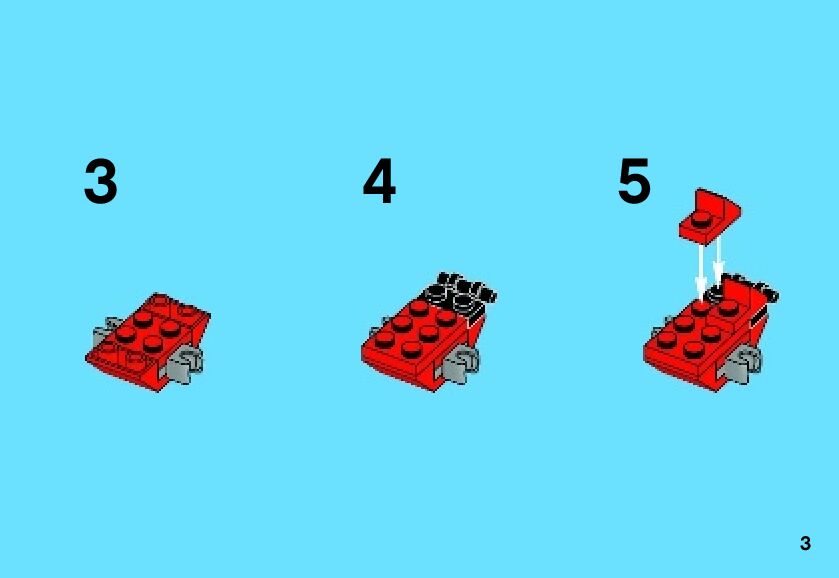 3

4

5

3