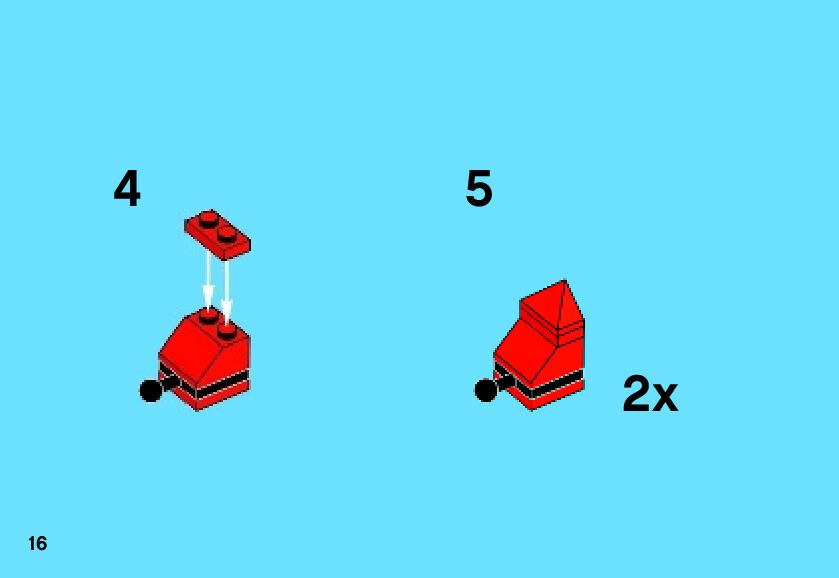 4

5

2x

16