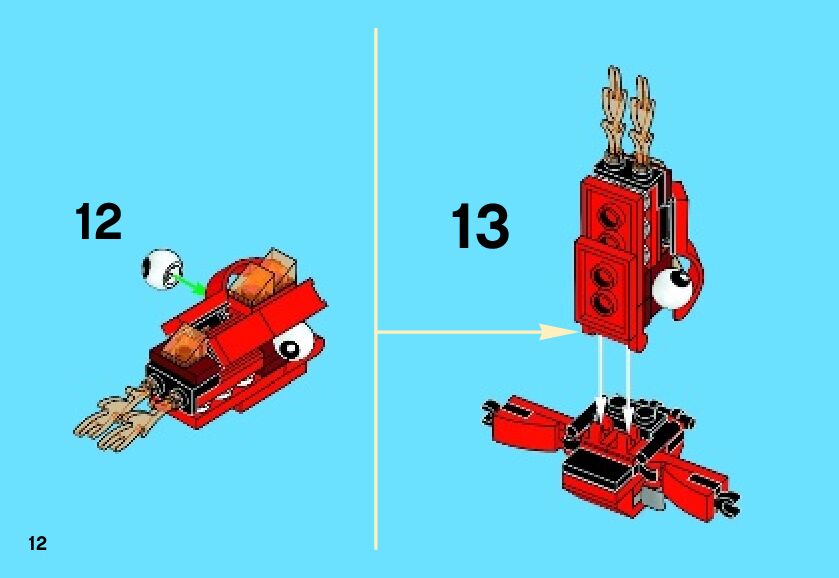 12

13

12