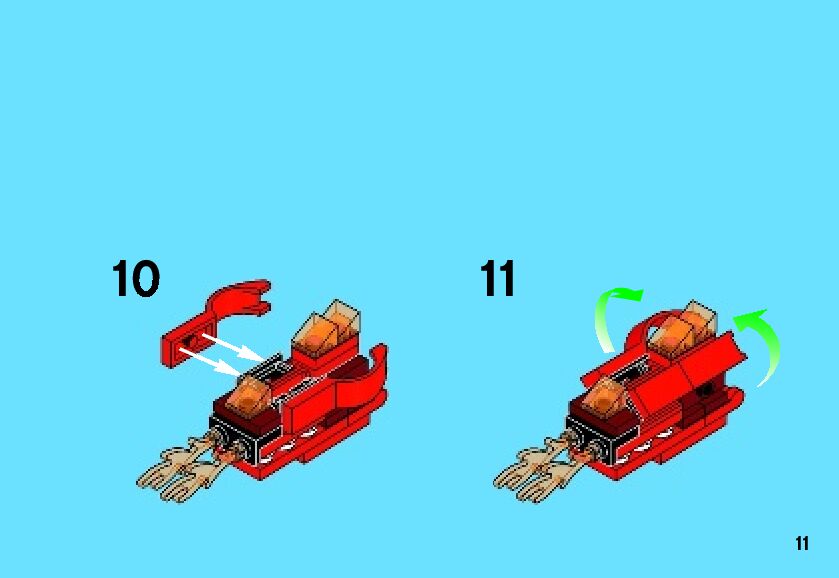 10

11

11