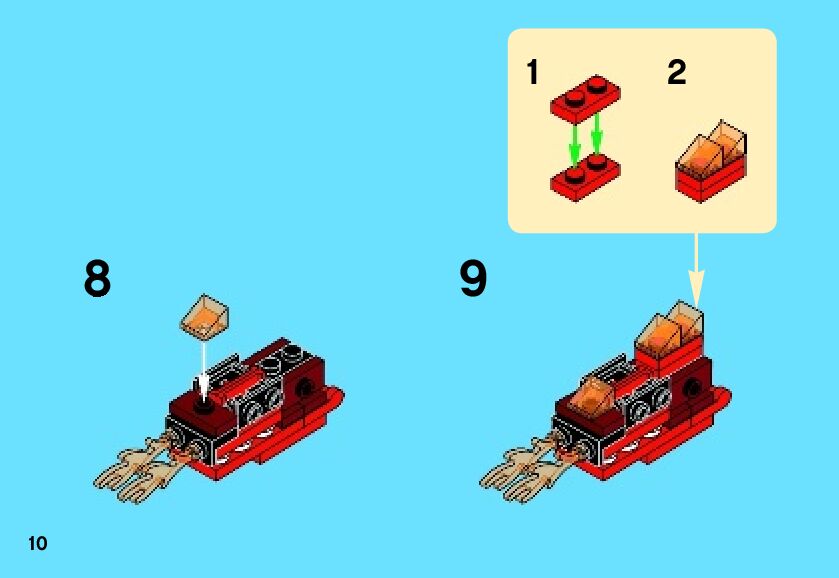 1

2

8

9

10