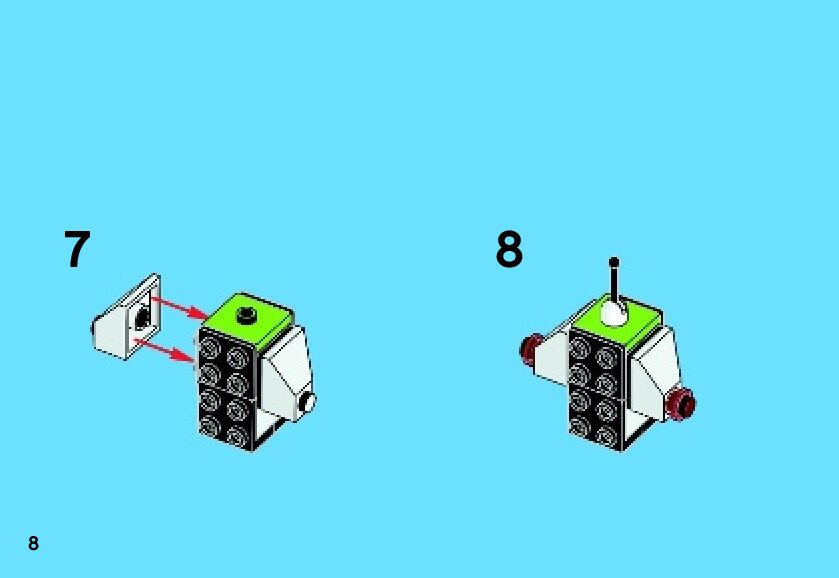 7

8

8