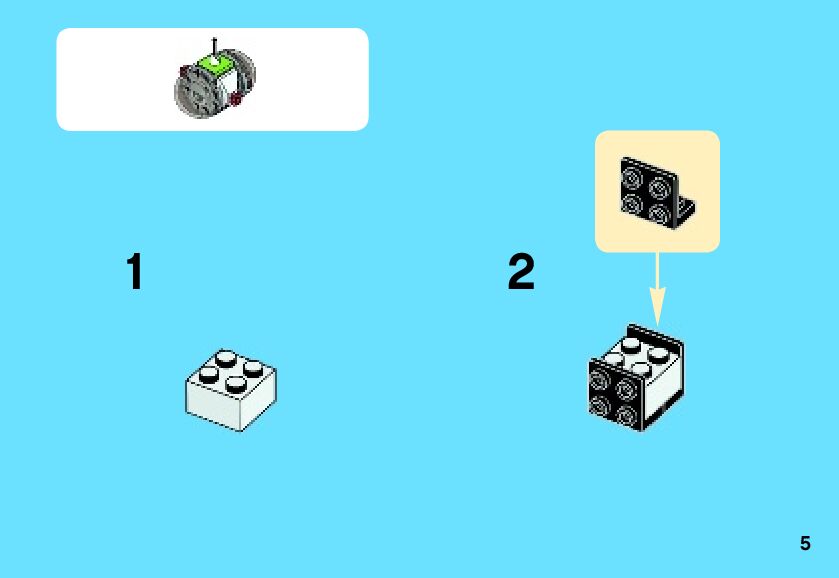 1

2

5