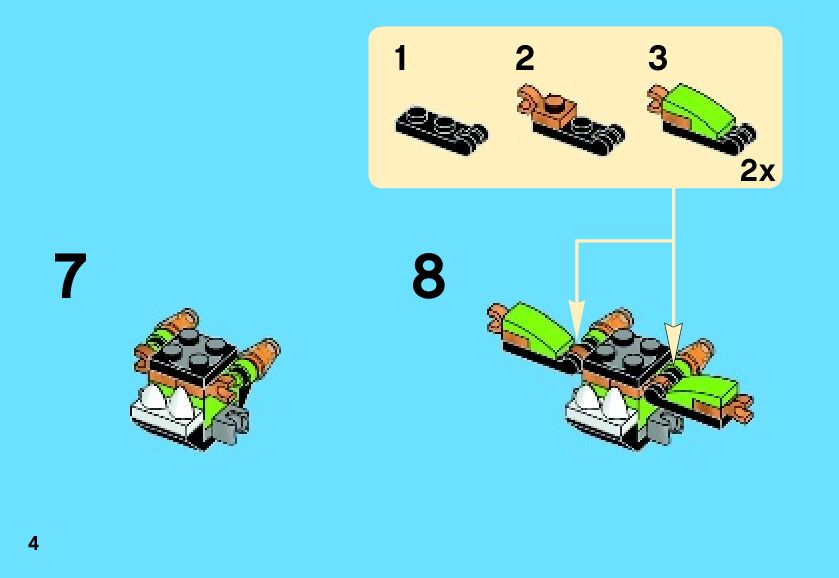 1
2
3
2x

7

8

4