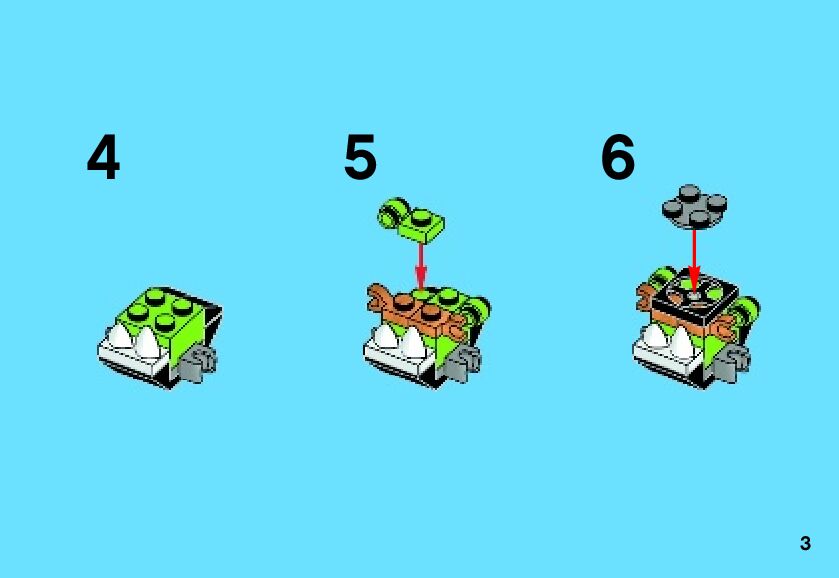 4

5

6

3