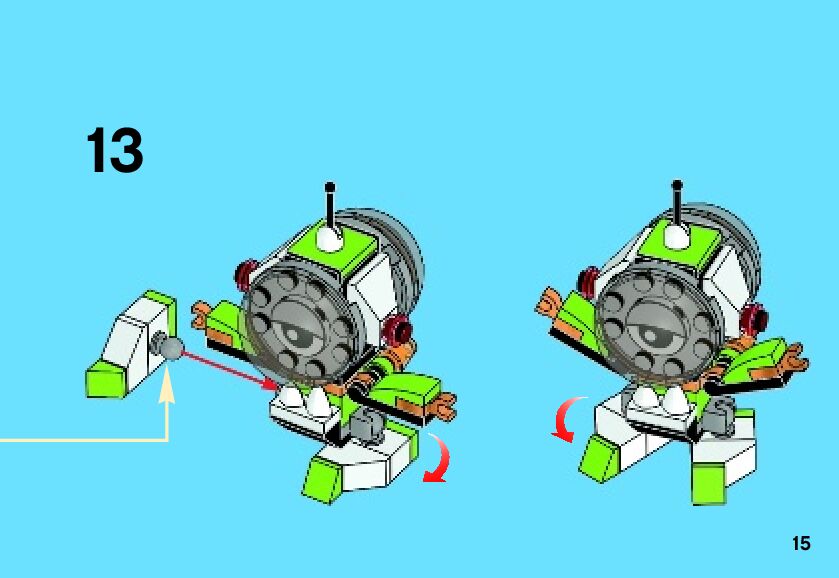 13

15