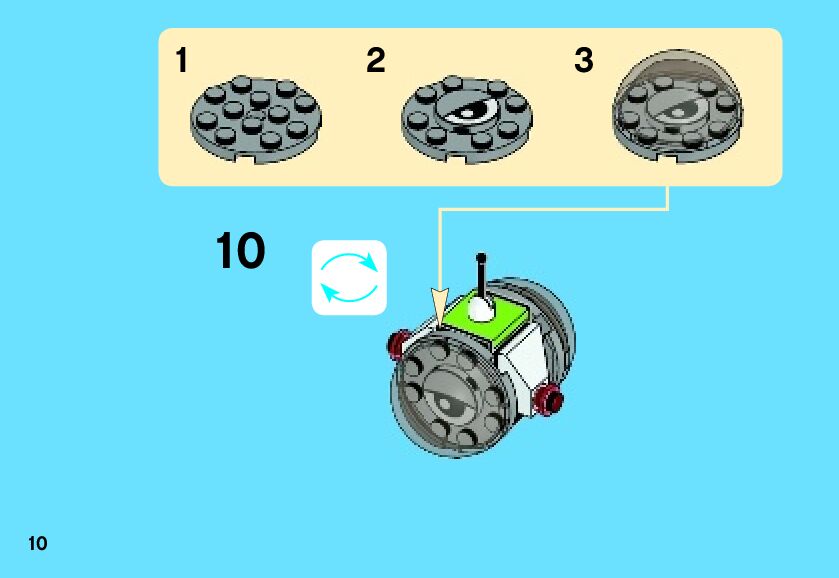 1
2
3

10

10