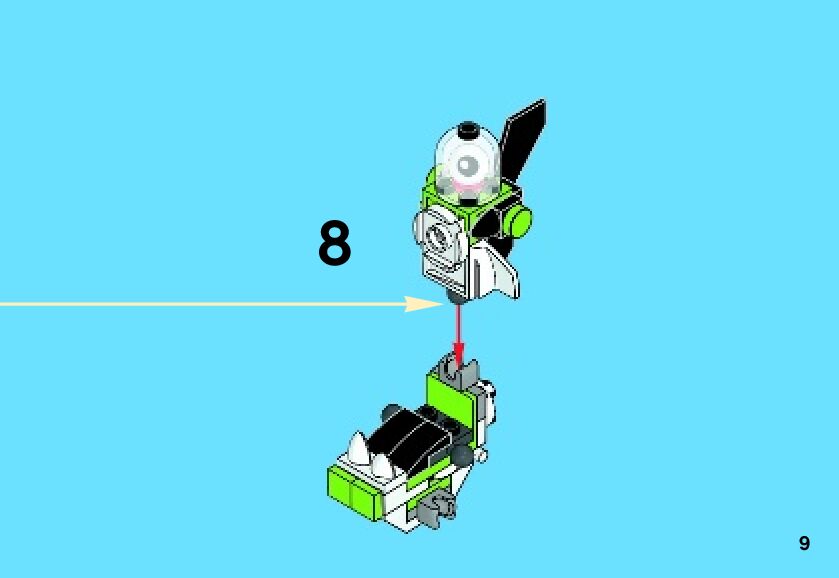 8

9