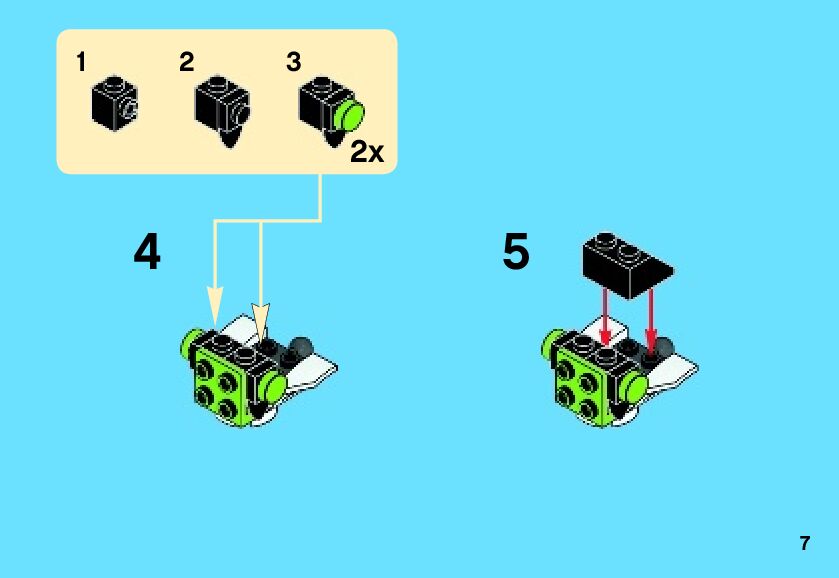 1
2
3
2x

4

5

7