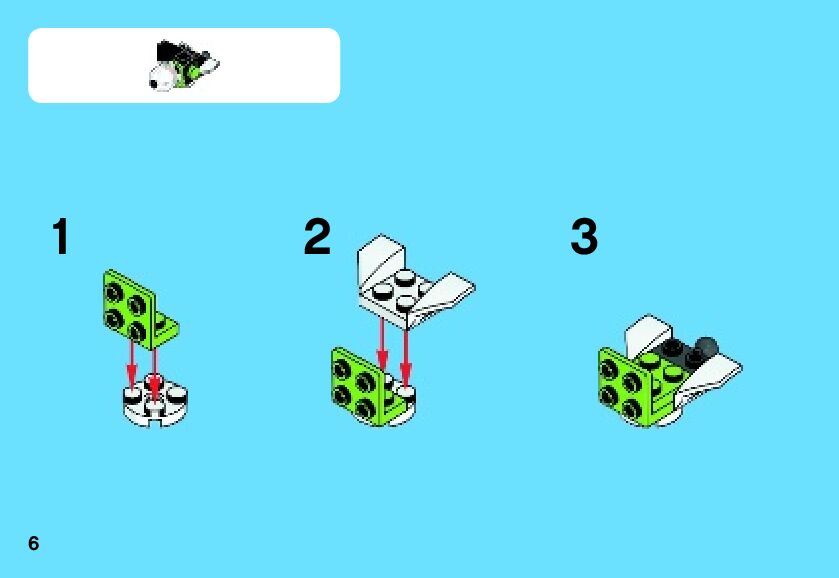 1

2

3

6