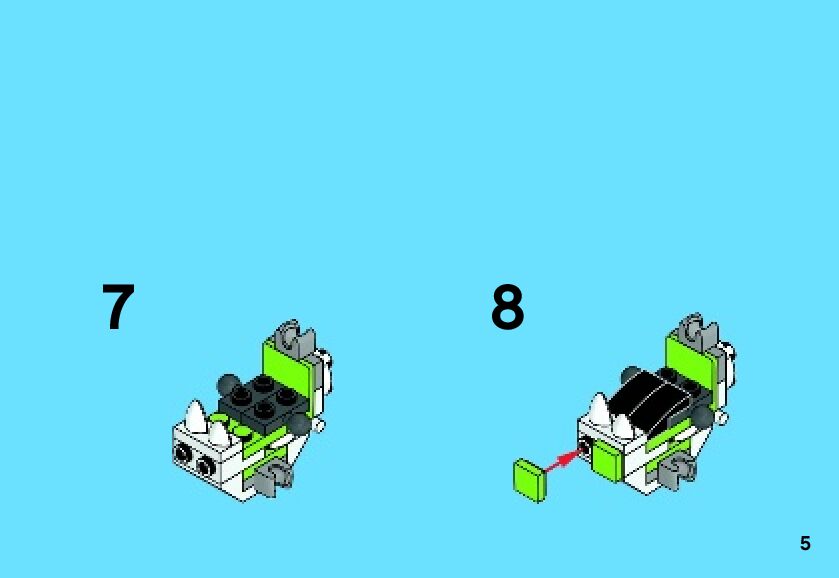 7

8

5