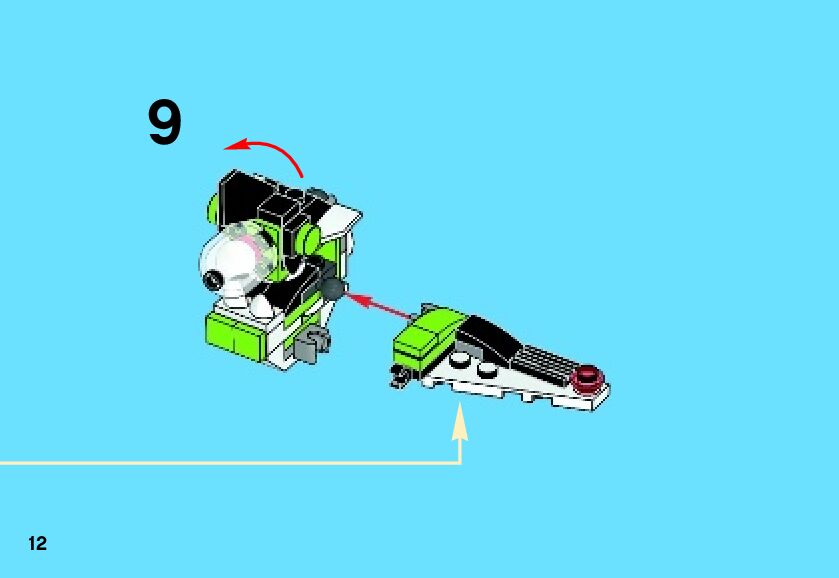 9

12