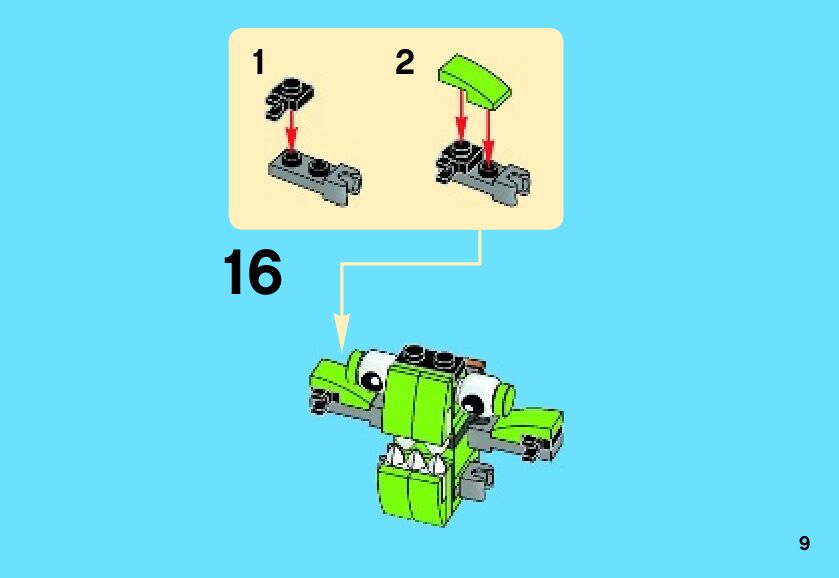 1

2

16

9