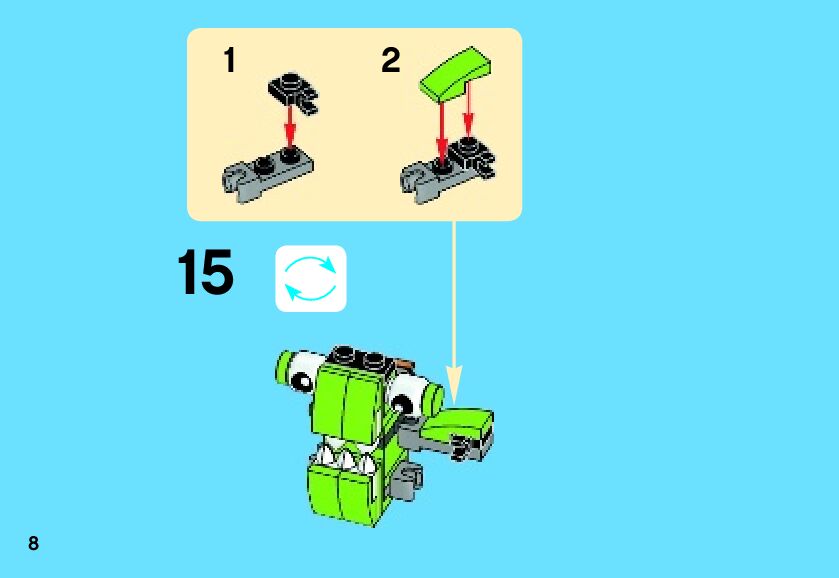 1

2

15

8