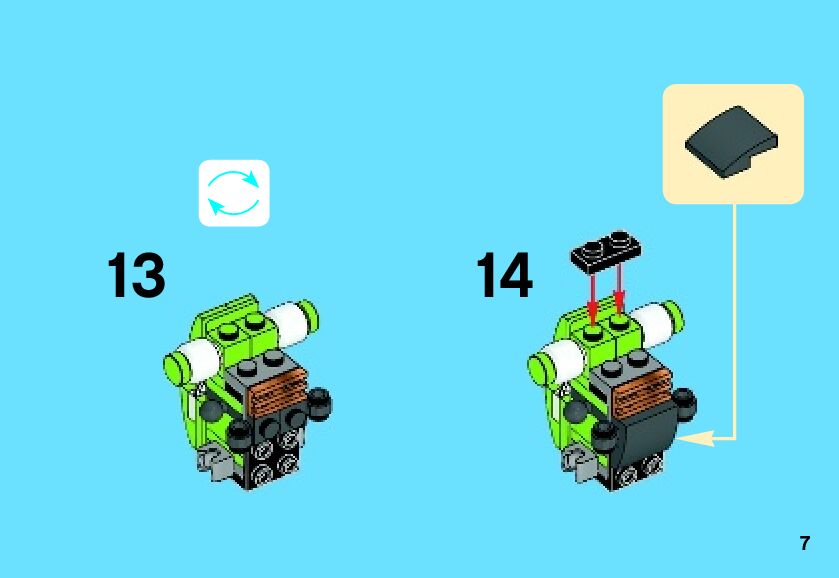 13

14

7