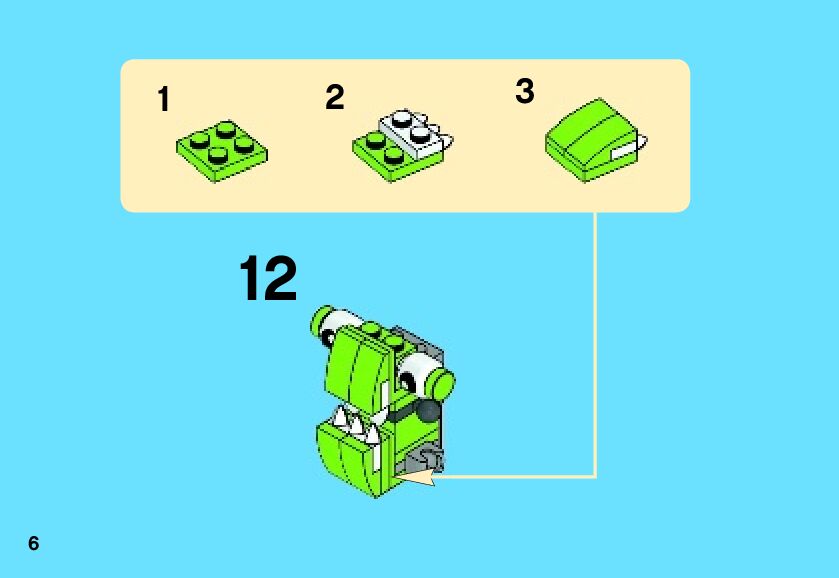 1

2

3

12

6