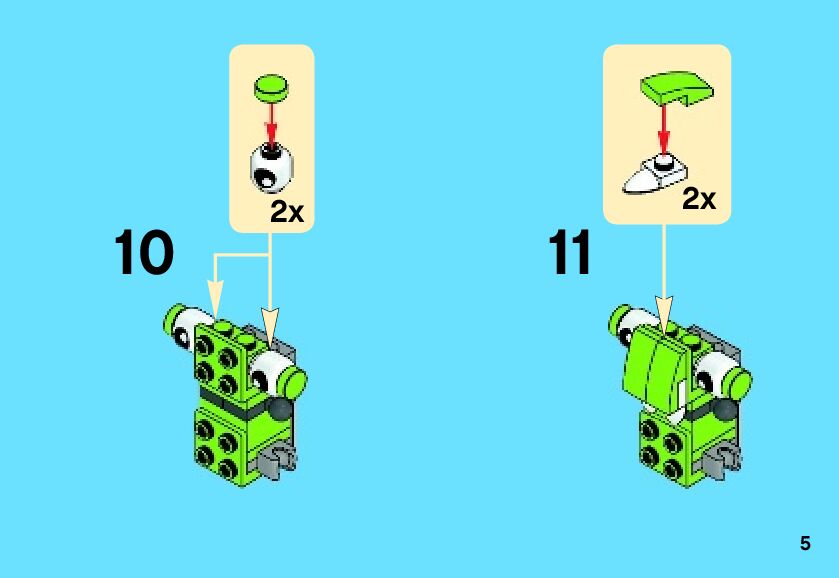 2x

10

2x

11

5