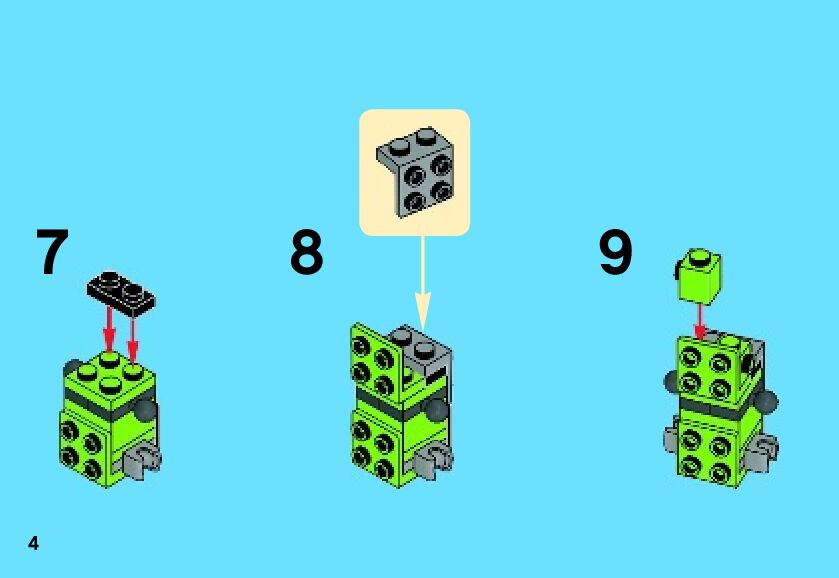 7

8

9

4