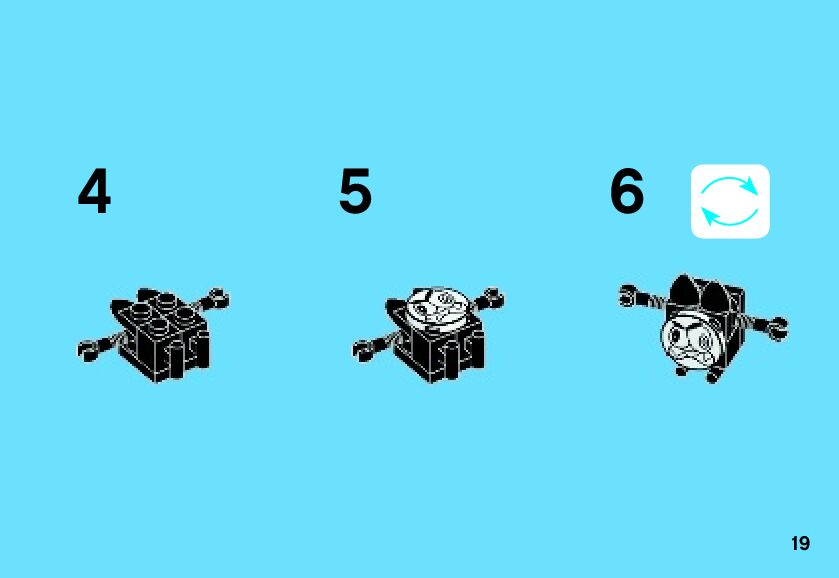 4

5

6

19