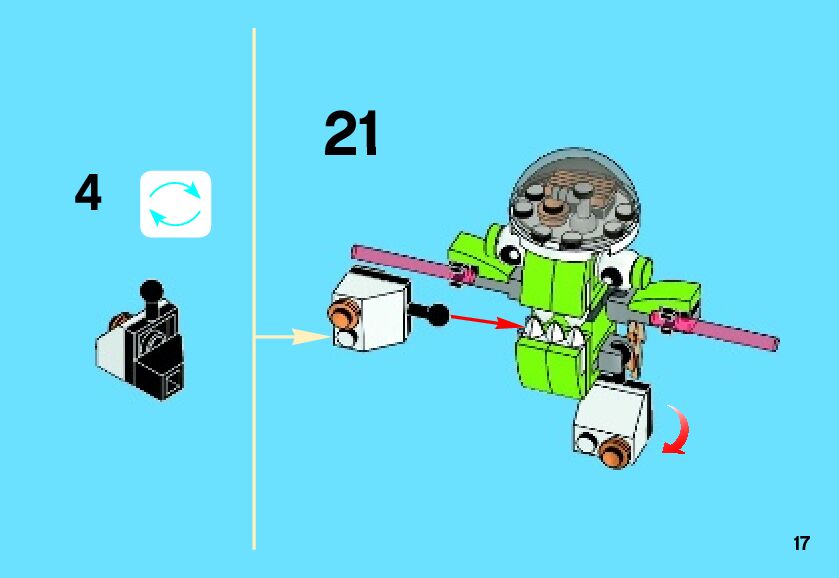 4

21

17