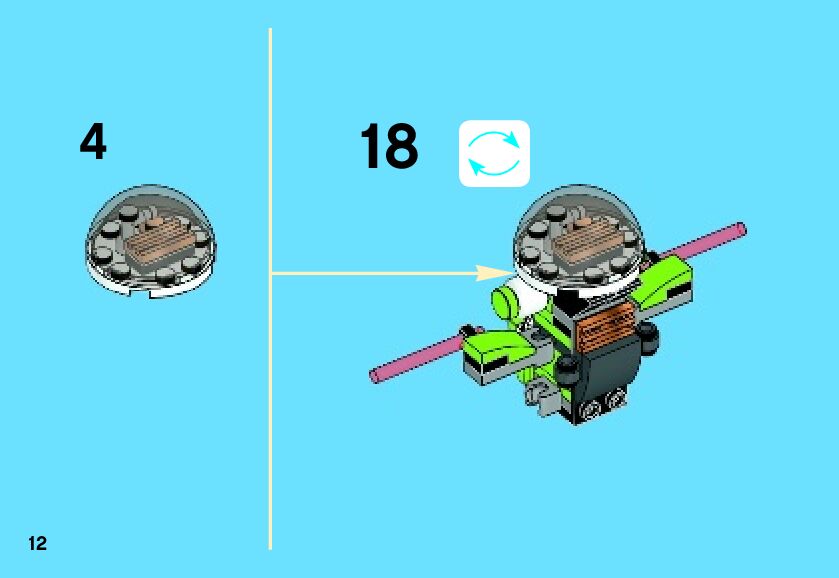 4

18

12