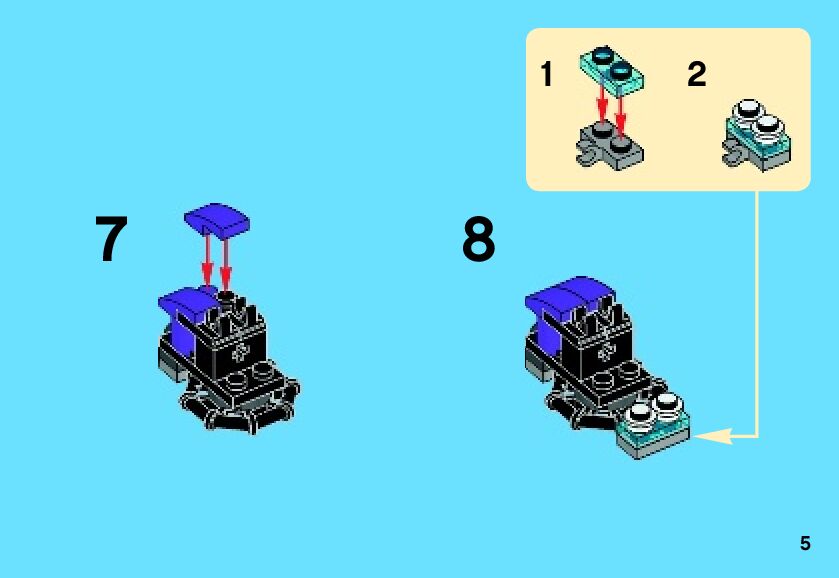 1

2

7

8

5