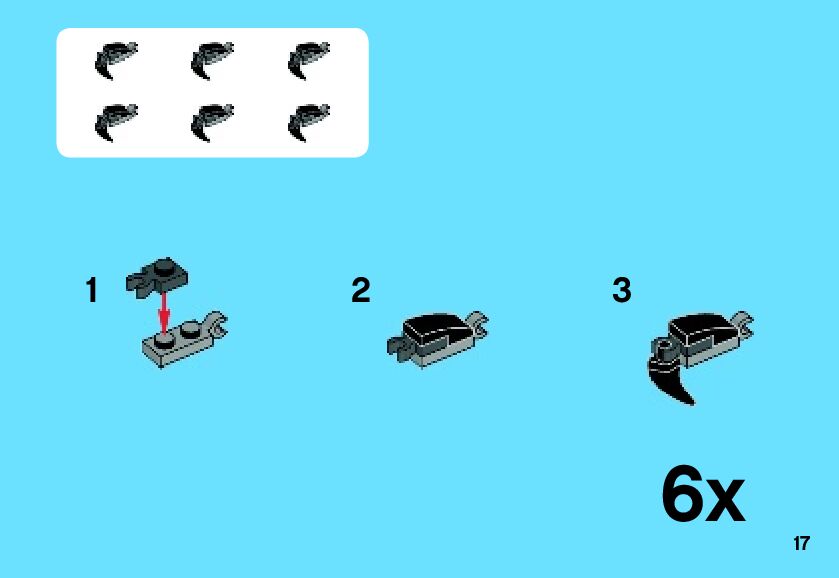 1

2

3

6x

17