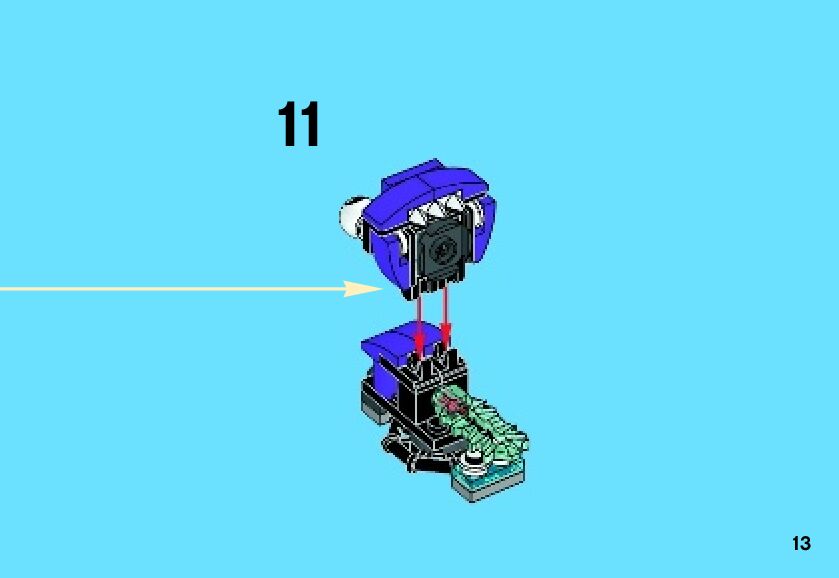 11

13