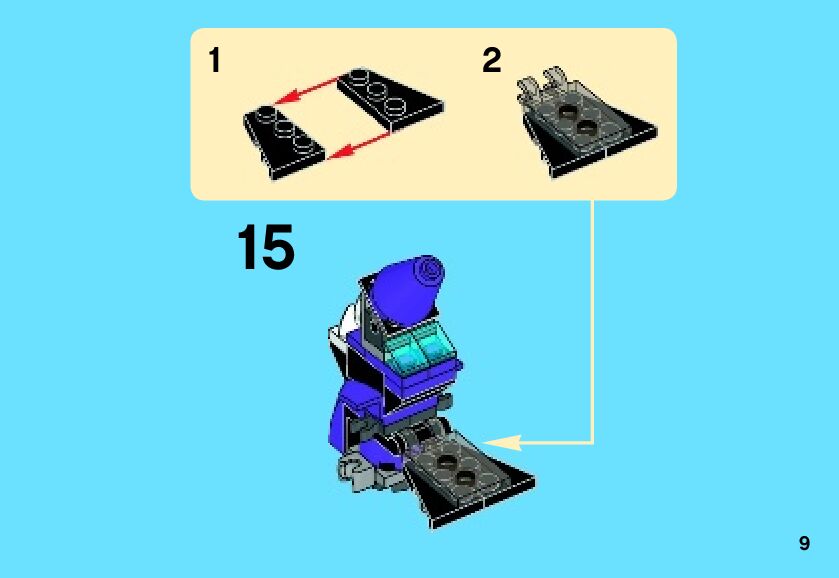 1

2

15

9