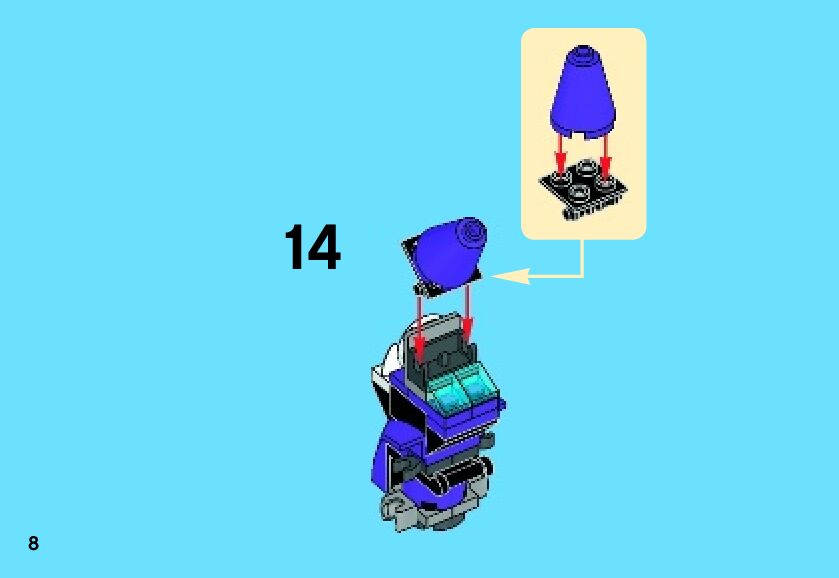 14

8