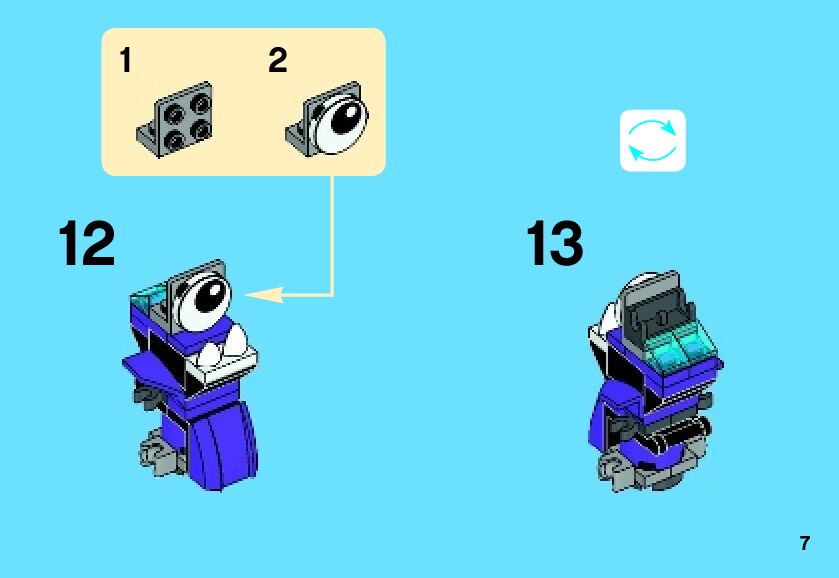 1

2

12

13

7