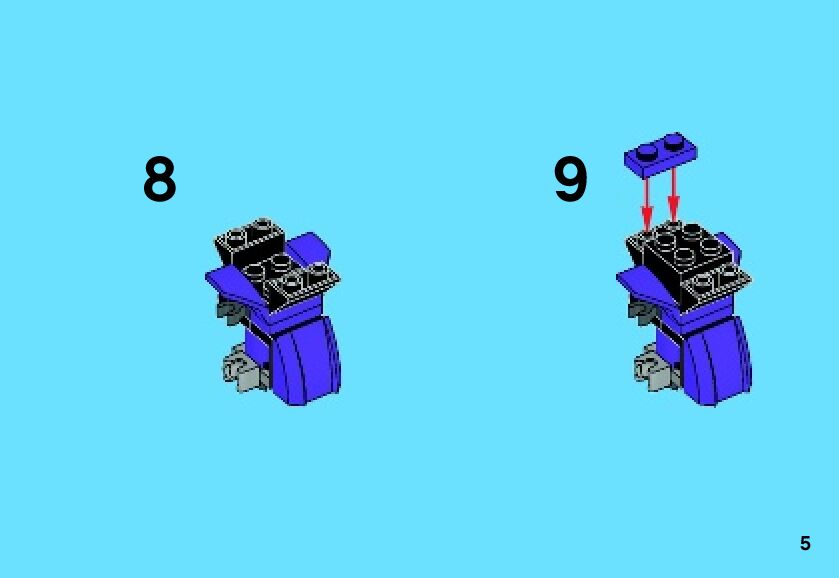 8

9

5