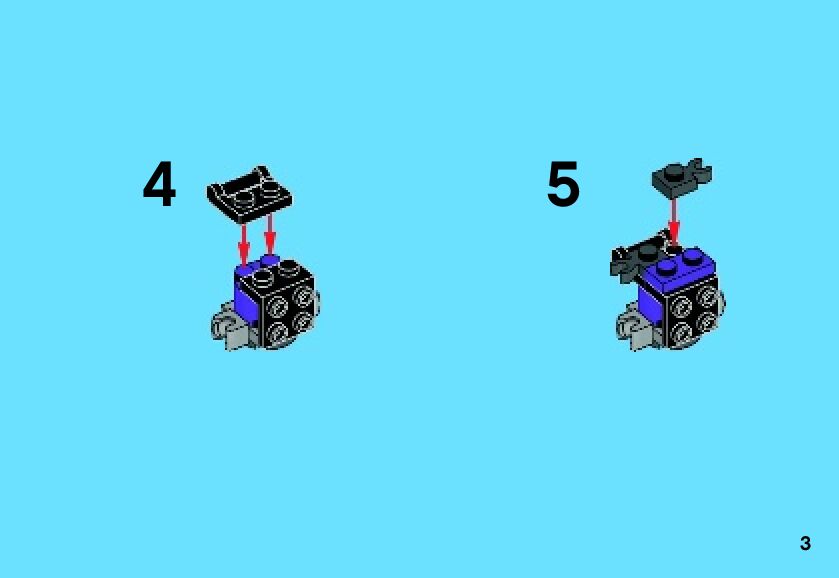 4

5

3