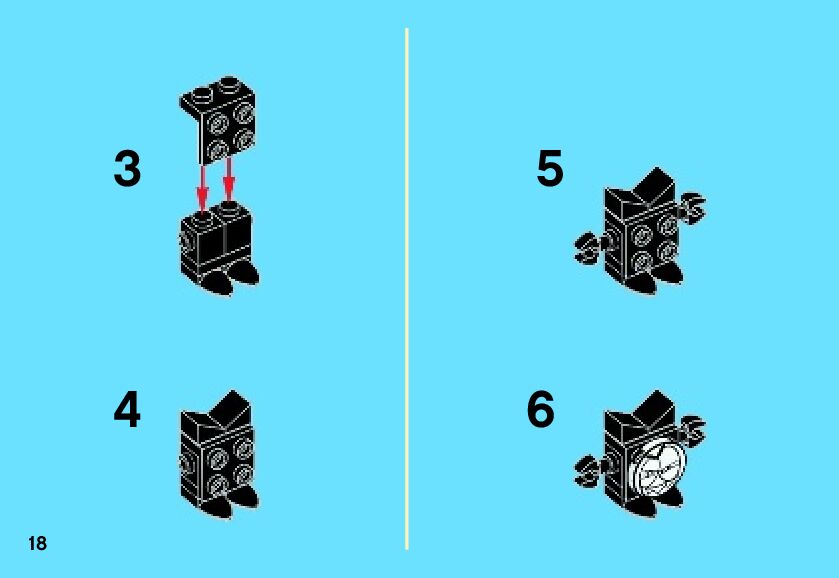 3

4

5

6

18