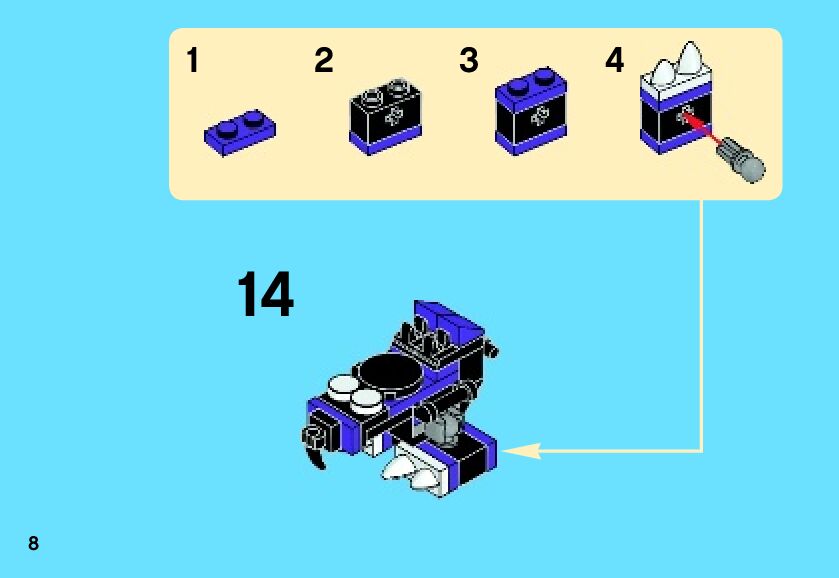 1 2 3 4

14

8