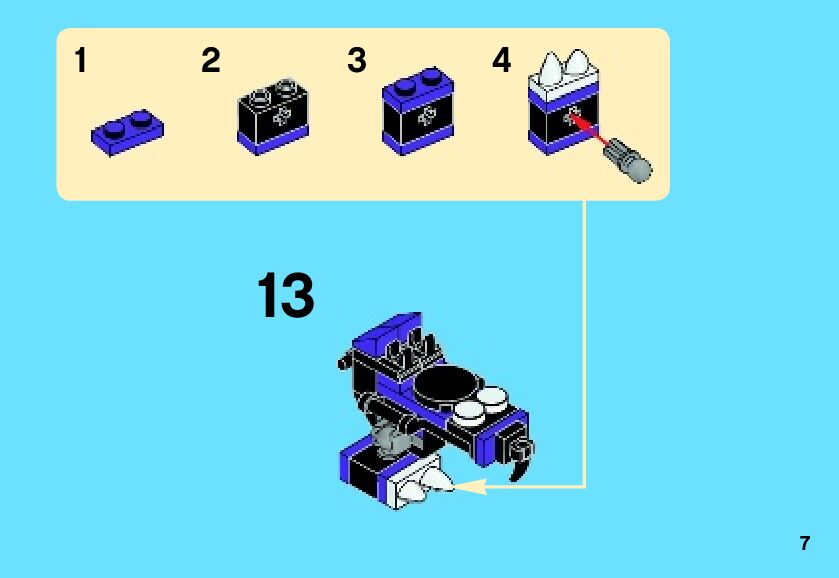 1 2 3 4

13

7