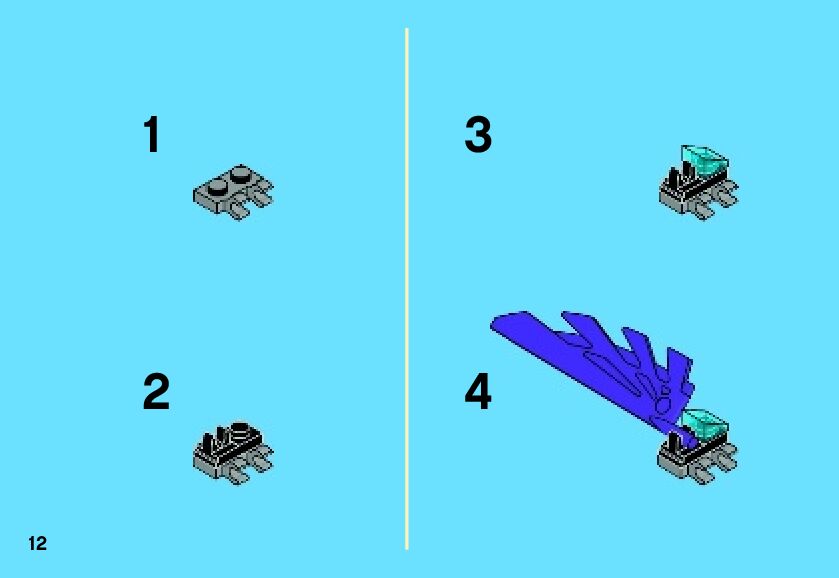 1

2

3

4

12