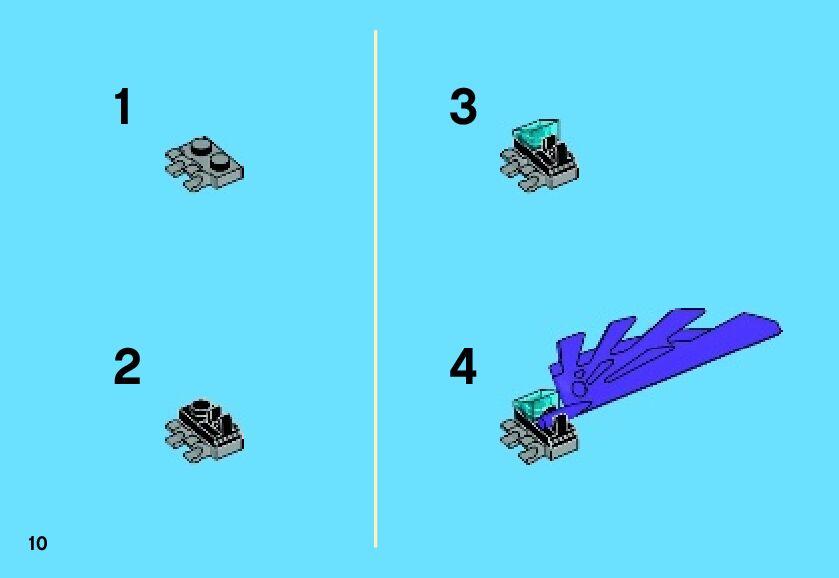 1

2

3

4

10