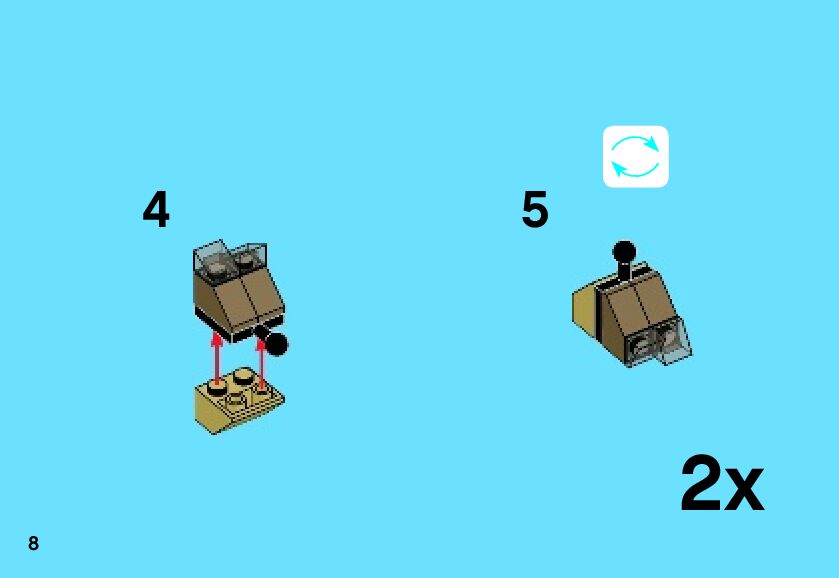 4

5

2x

8