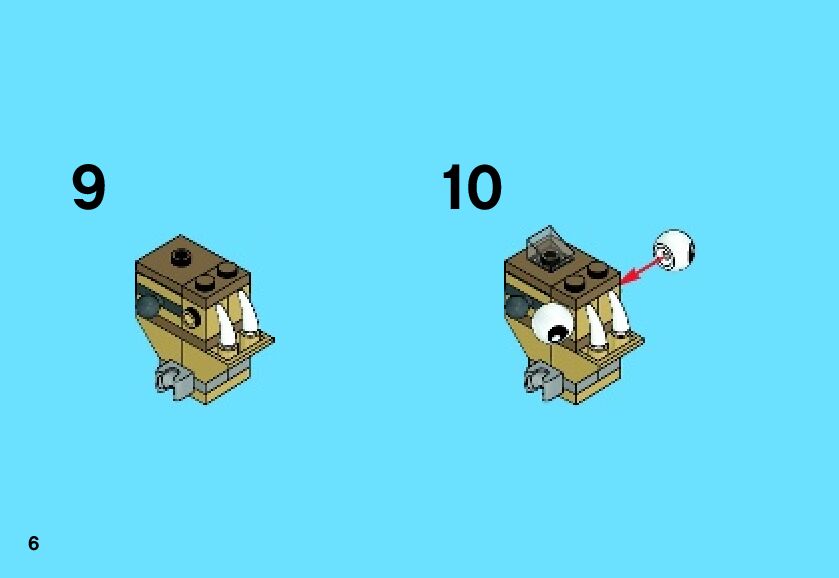 9

10

6