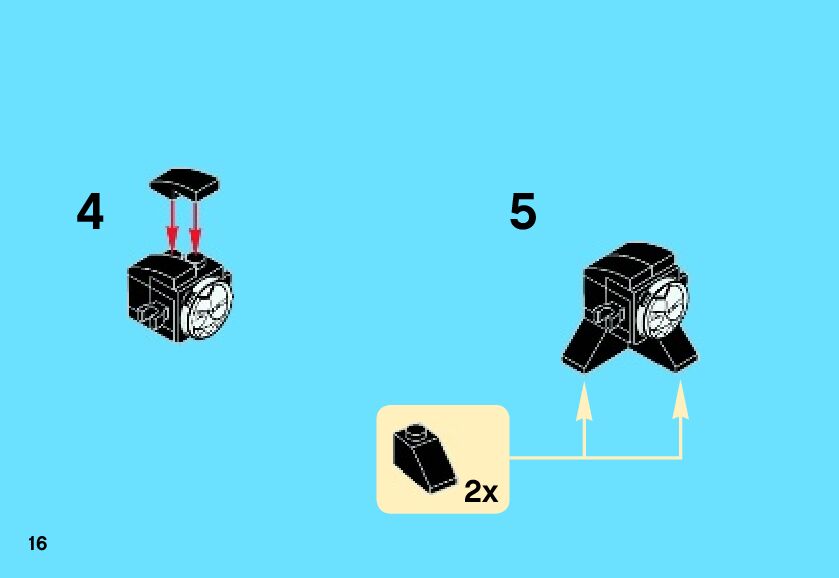 4

5

2x

16