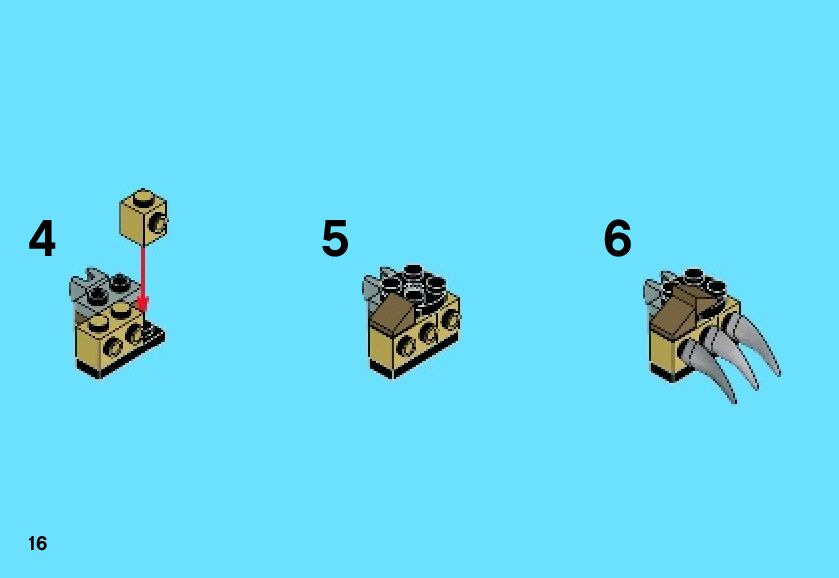 4

5

6

16