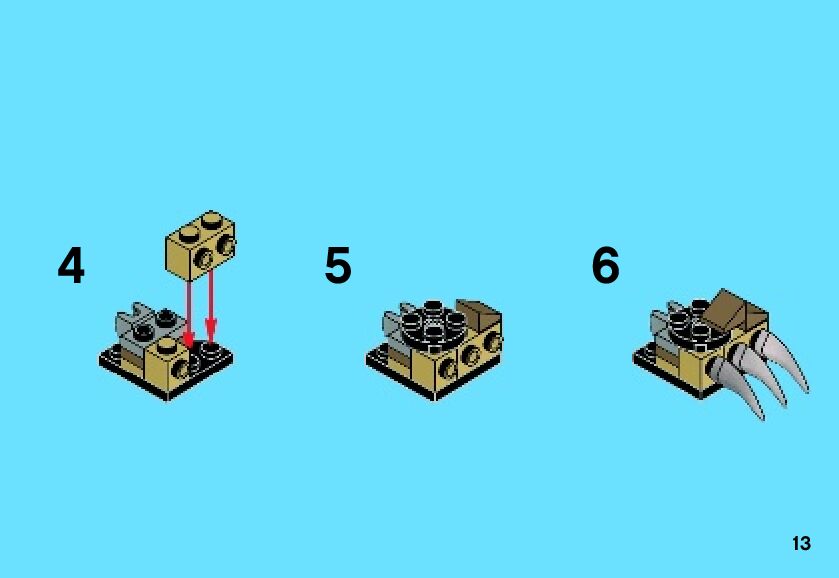 4

5

6

13