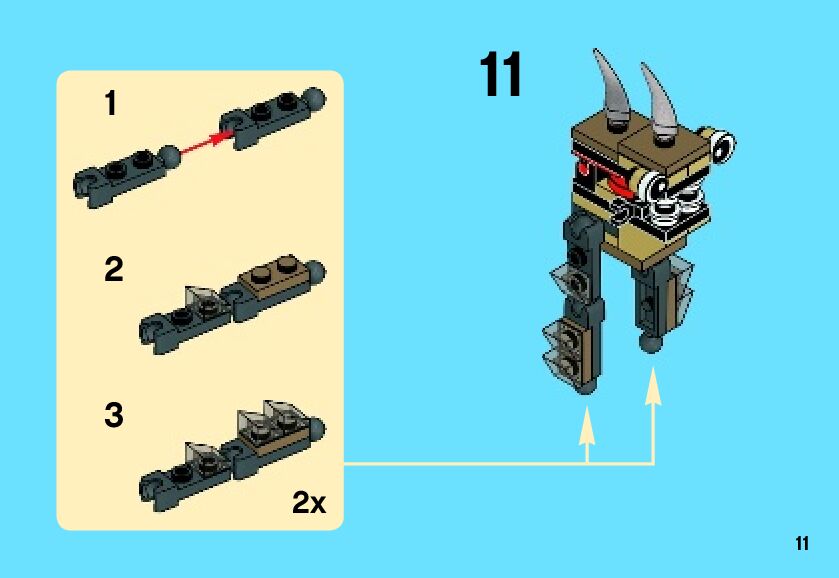 1

2

3

2x

11

11