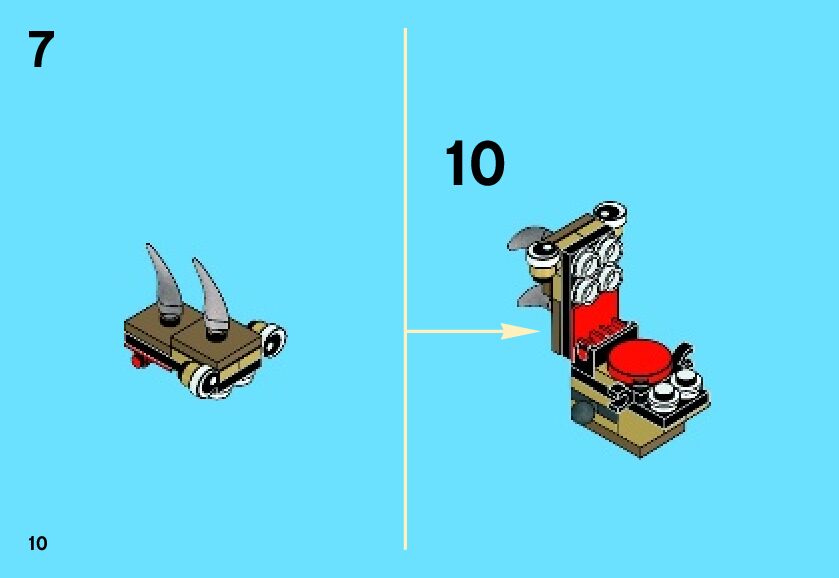 7

10

10