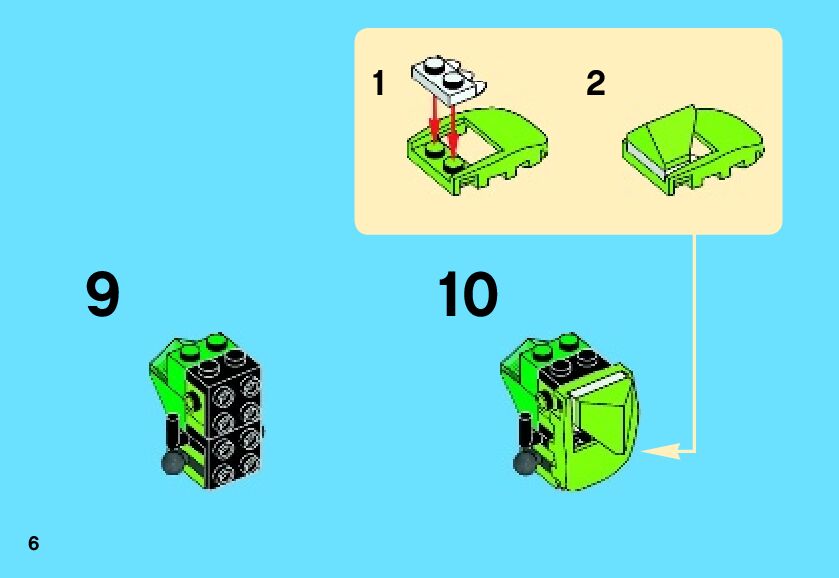 1

2

9

10

6